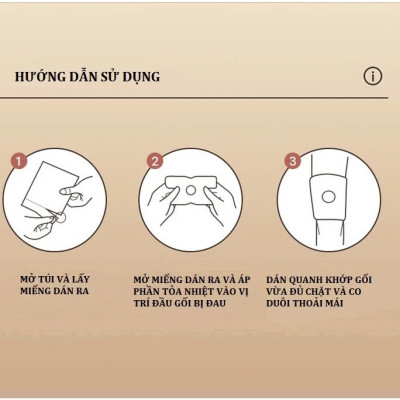 HƯỚNG DẪN SỬ DỤNG

i

1

MỞ TÚI VÀ LẤY MIẾNG DÁN RA

2

MỞ MIẾNG DÁN RA VÀ ÁP PHẦN TỎA NHIỆT VÀO VỊ TRÍ ĐẦU GỐI BỊ ĐAU

3

DÁN QUANH KHỚP GỐI VỪA ĐỦ CHẶT VÀ CO DUỖI THOẢI MÁI