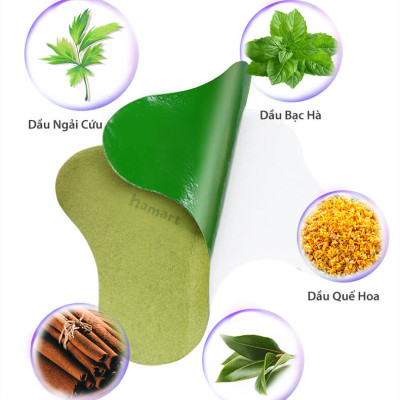 Dầu Ngải Cứu

Dầu Bạc Hà

hamart

Dầu Quế Hoa