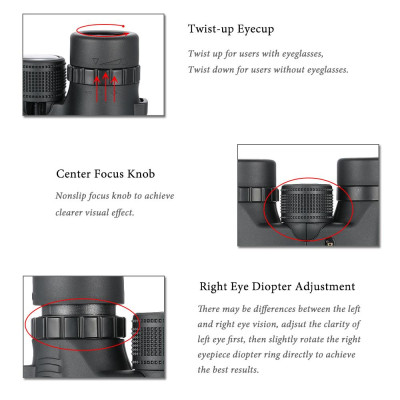 Twist-up Eyecup

Twist up for users with eyeglasses,
Twist down for users without eyeglasses.

Center Focus Knob

Nonslip focus knob to achieve clearer visual effect.

Right Eye Diopter Adjustment

There may be differences between the left and right eye vision, adjsut the clarity of left eye first, then slightly rotate the right eyepiece diopter ring directly to achieve the best results.