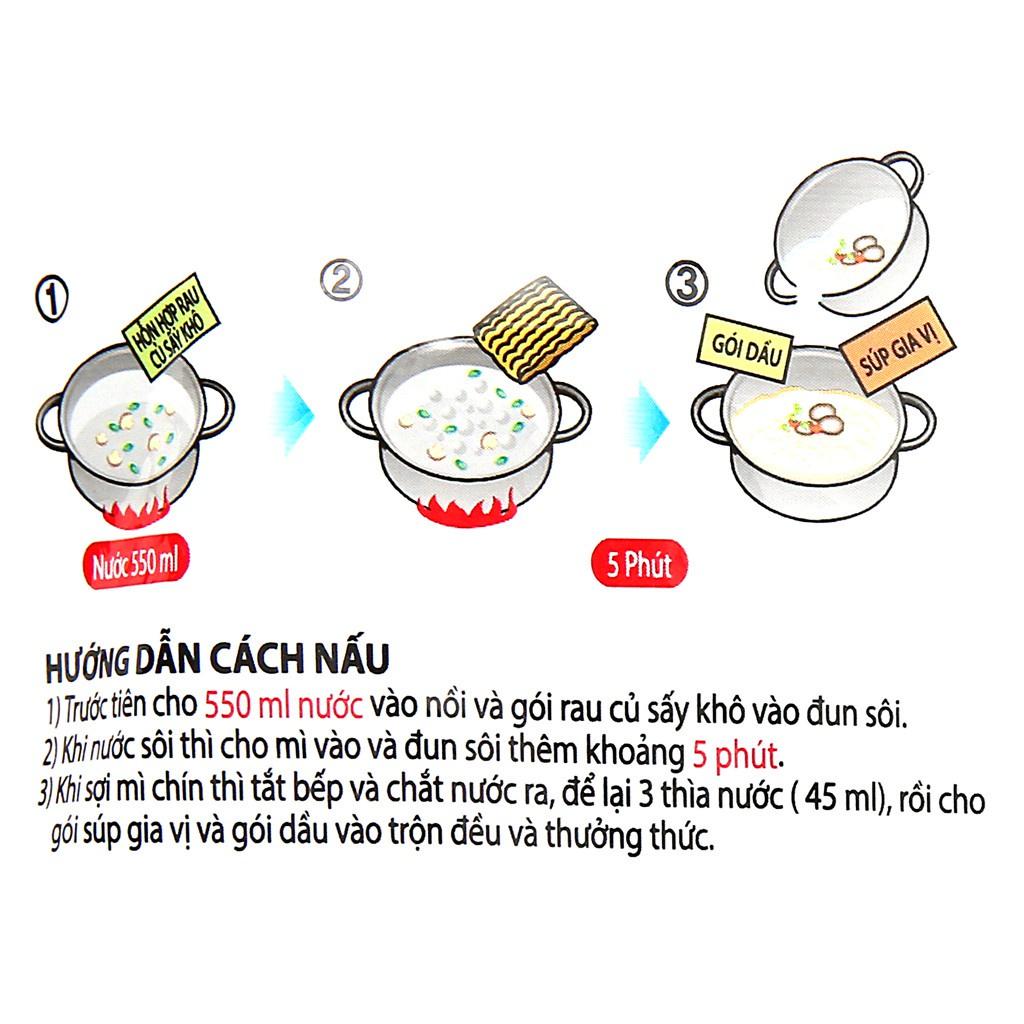 1
HỖN HỢP RAU CỦ SẤY KHÔ
Nước 550 ml

2

3
GÓI DẦU
SÚP GIA VỊ
5 Phút

HƯỚNG DẪN CÁCH NẤU
1) Trước tiên cho 550 ml nước vào nồi và gói rau củ sấy khô vào đun sôi.
2) Khi nước sôi thì cho mì vào và đun sôi thêm khoảng 5 phút.
3) Khi sợi mì chín thì tắt bếp và chắt nước ra, để lại 3 thìa nước ( 45 ml), rồi cho gói súp gia vị và gói dầu vào trộn đều và thưởng thức.