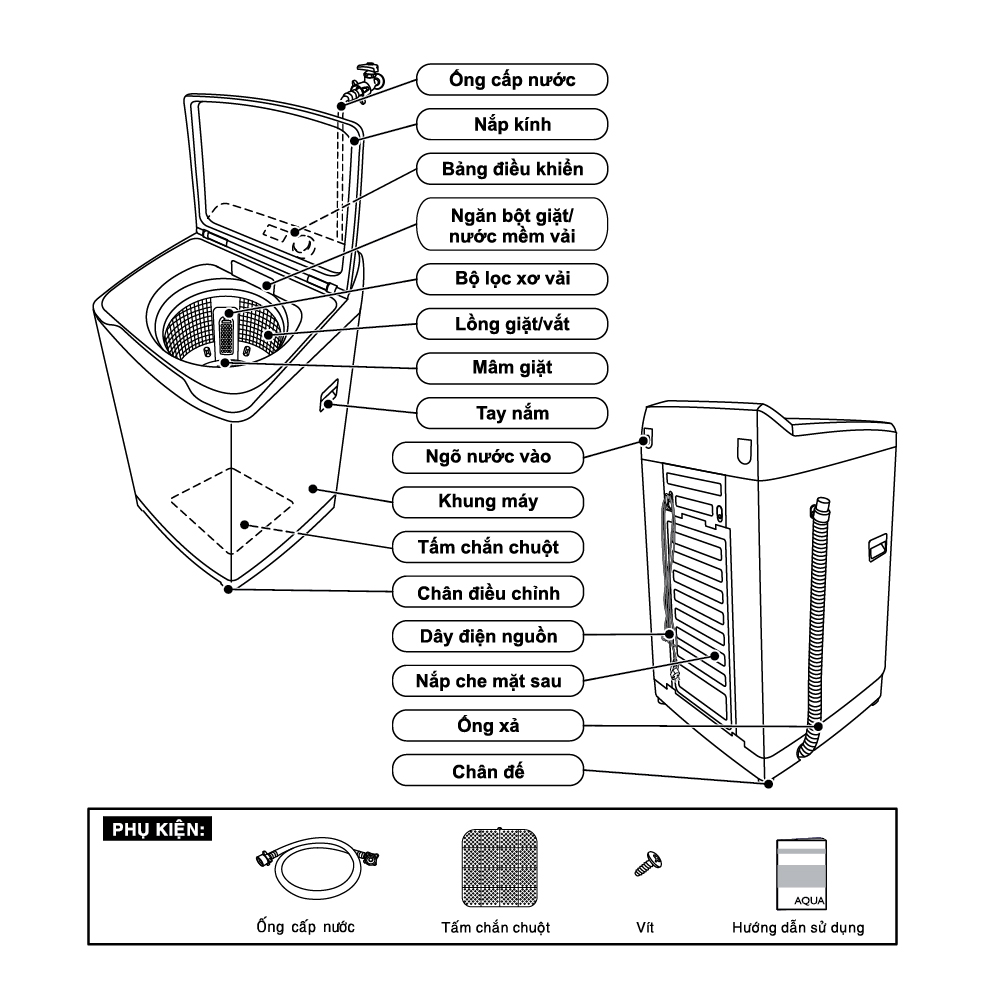 Ống cấp nước

Nắp kính

Bảng điều khiển

Ngăn bột giặt/ nước mềm vải

Bộ lọc xơ vải

Lồng giặt/vắt

Mâm giặt

Tay nắm

Ngõ nước vào

Khung máy

Tấm chắn chuột

Chân điều chỉnh

Dây điện nguồn

Nắp che mặt sau

Ống xả

Chân đế

PHỤ KIỆN:

Ống cấp nước

Tấm chắn chuột

Vít

AQUA

Hướng dẫn sử dụng