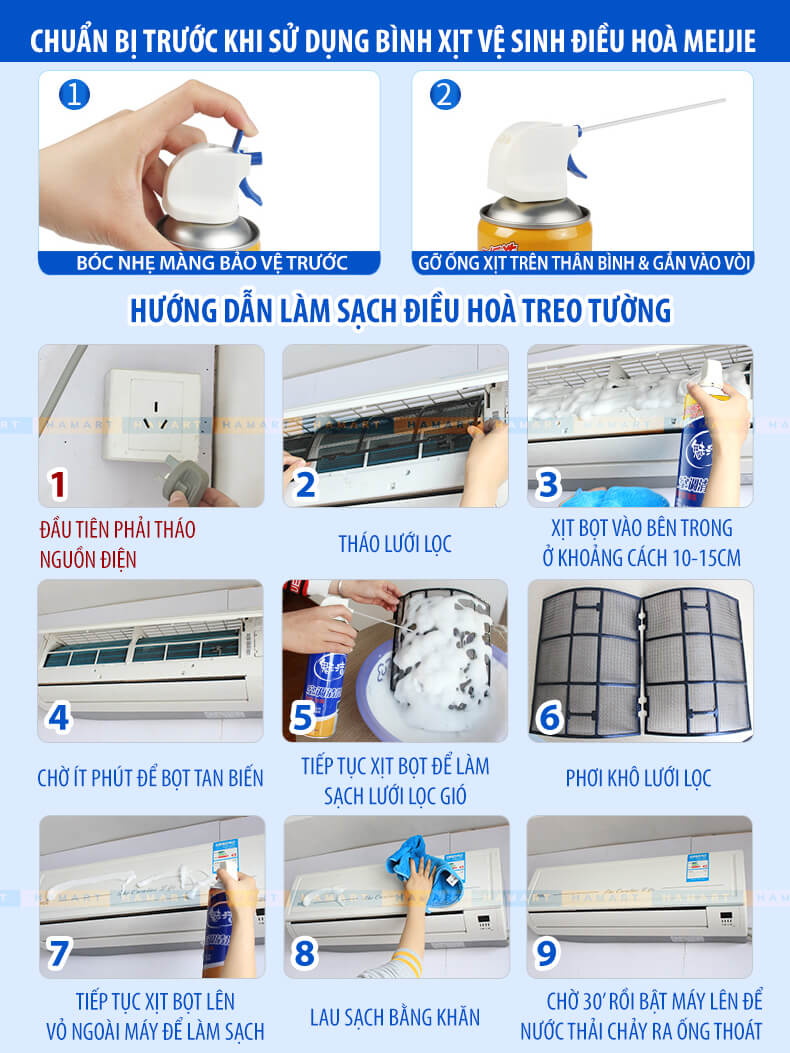 CHUẨN BỊ TRƯỚC KHI SỬ DỤNG BÌNH XỊT VỆ SINH ĐIỀU HOÀ MEIJIE

1
BÓC NHẸ MÀNG BẢO VỆ TRƯỚC

2
GỠ ỐNG XỊT TRÊN THÂN BÌNH & GẮN VÀO VÒI

HƯỚNG DẪN LÀM SẠCH ĐIỀU HOÀ TREO TƯỜNG

1
ĐẦU TIÊN PHẢI THÁO NGUỒN ĐIỆN

2
THÁO LƯỚI LỌC

3
XỊT BỌT VÀO BÊN TRONG Ở KHOẢNG CÁCH 10-15CM

4
CHỜ ÍT PHÚT ĐỂ BỌT TAN BIẾN

5
TIẾP TỤC XỊT BỌT ĐỂ LÀM SẠCH LƯỚI LỌC GIÓ

6
PHƠI KHÔ LƯỚI LỌC

7
TIẾP TỤC XỊT BỌT LÊN VỎ NGOÀI MÁY ĐỂ LÀM SẠCH

8
LAU SẠCH BẰNG KHĂN

9
CHỜ 30' RỒI BẬT MÁY LÊN ĐỂ NƯỚC THẢI CHẢY RA ỐNG THOÁT

HAMART