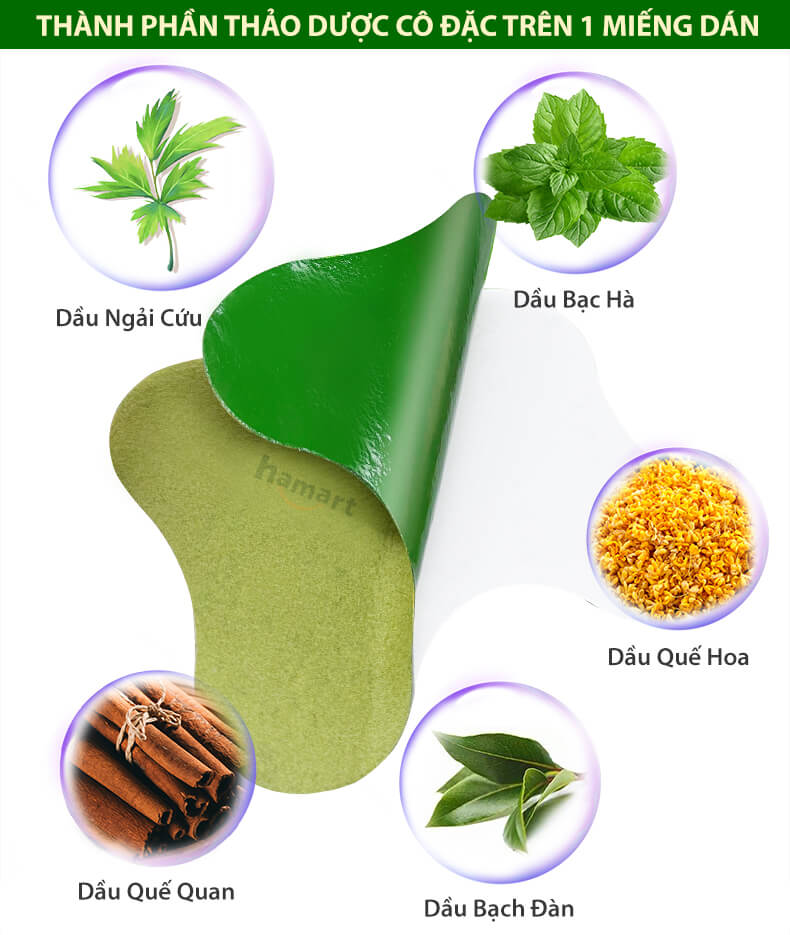 THÀNH PHẦN THẢO DƯỢC CÔ ĐẶC TRÊN 1 MIẾNG DÁN

Dầu Ngải Cứu

Dầu Bạc Hà

hamart

Dầu Quế Hoa

Dầu Quế Quan

Dầu Bạch Đàn