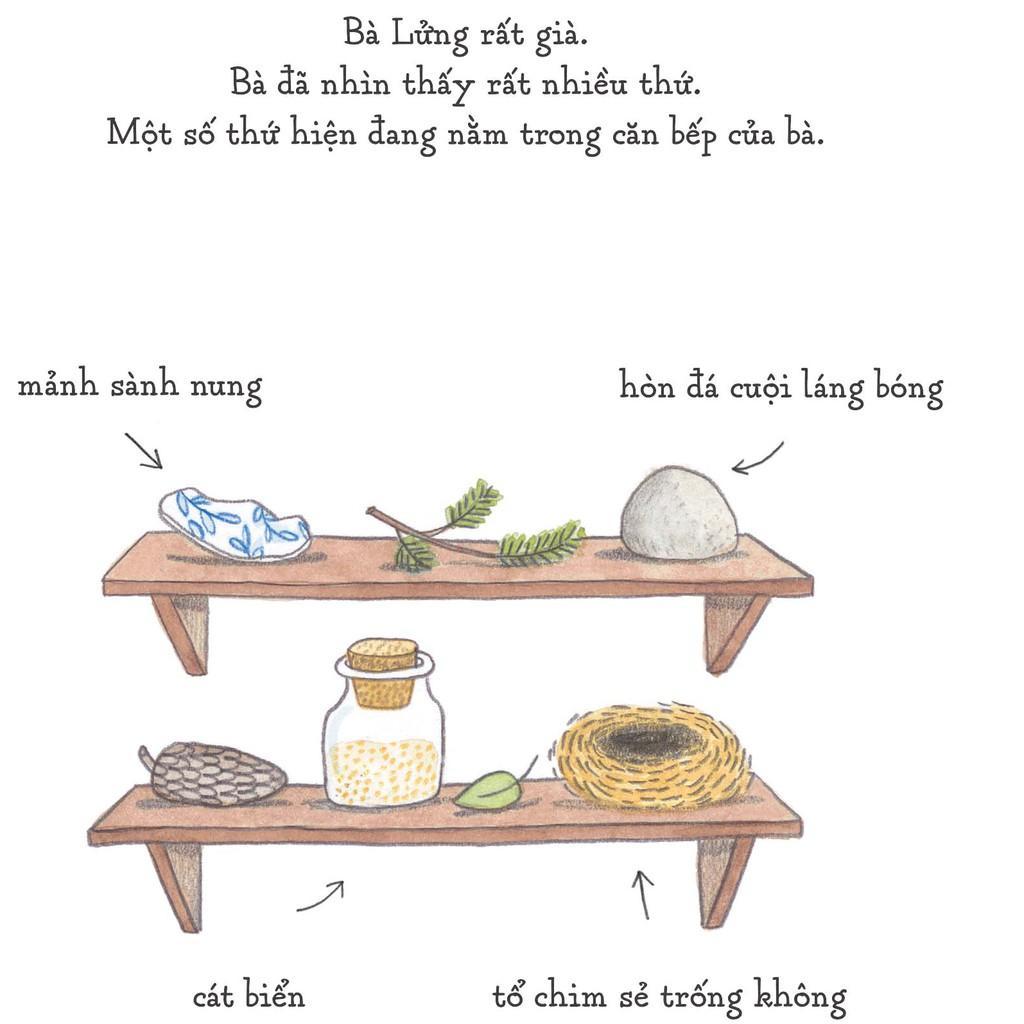 Bà Lửng rất già.
Bà đã nhìn thấy rất nhiều thứ.
Một số thứ hiện đang nằm trong căn bếp của bà.

mảnh sành nung

hòn đá cuội láng bóng

cát biển

tổ chim sẻ trống không