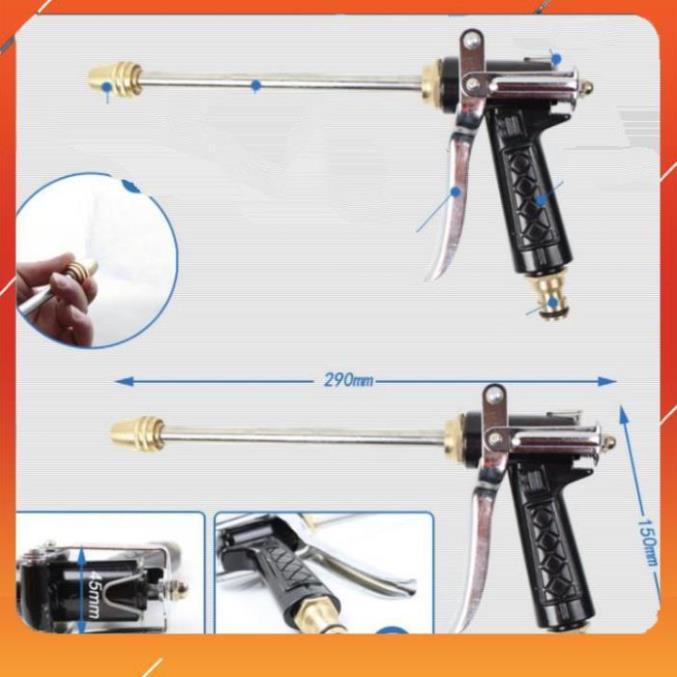 290mm

150mm

45mm