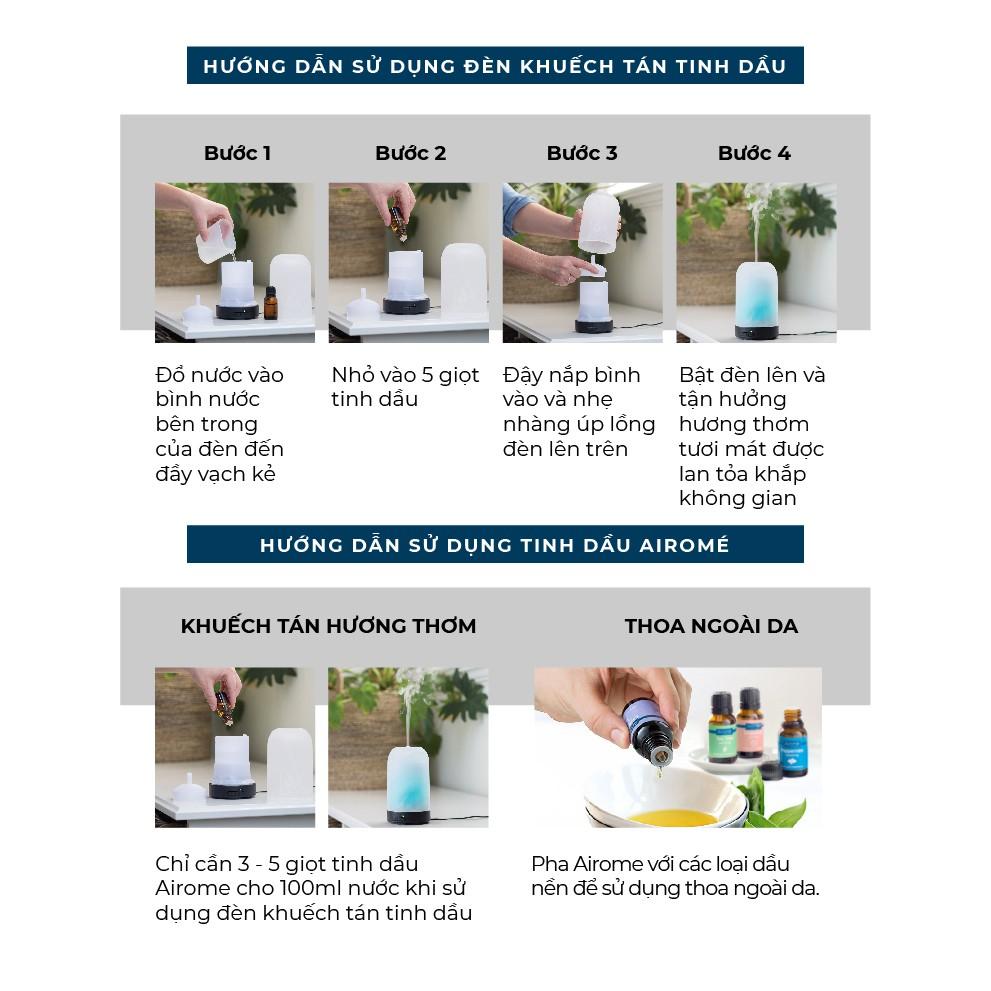 HƯỚNG DẪN SỬ DỤNG ĐÈN KHUẾCH TÁN TINH DẦU

Bước 1

Đổ nước vào bình nước bên trong của đèn đến đầy vạch kẻ

Bước 2

Nhỏ vào 5 giọt tinh dầu

Bước 3

Đậy nắp bình vào và nhẹ nhàng úp lồng đèn lên trên

Bước 4

Bật đèn lên và tận hưởng hương thơm tươi mát được lan tỏa khắp không gian

HƯỚNG DẪN SỬ DỤNG TINH DẦU AIROMÉ

KHUẾCH TÁN HƯƠNG THƠM

Chỉ cần 3 - 5 giọt tinh dầu Airome cho 100ml nước khi sử dụng đèn khuếch tán tinh dầu

THOA NGOÀI DA

Pha Airome với các loại dầu nền để sử dụng thoa ngoài da.