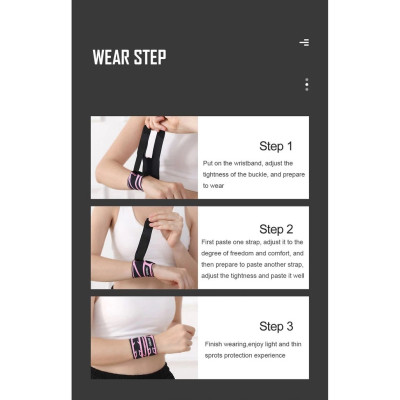 WEAR STEP

Step 1

Put on the wristband, adjust the tightness of the buckle, and prepare to wear

Step 2

First paste one strap, adjust it to the degree of freedom and comfort, and then prepare to paste another strap, adjust the tightness and paste it well

Step 3

Finish wearing,enjoy light and thin sprots protection experience