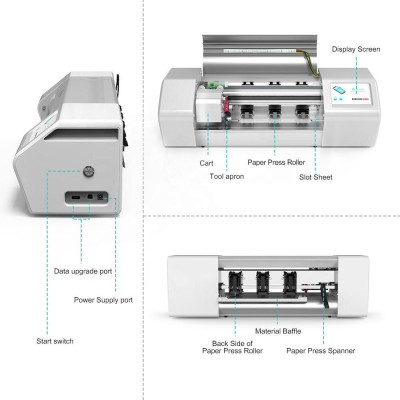 Data upgrade port

Power Supply port

Start switch

Display Screen

Cart

Tool apron

Paper Press Roller

Slot Sheet

Material Baffle

Back Side of Paper Press Roller

Paper Press Spanner