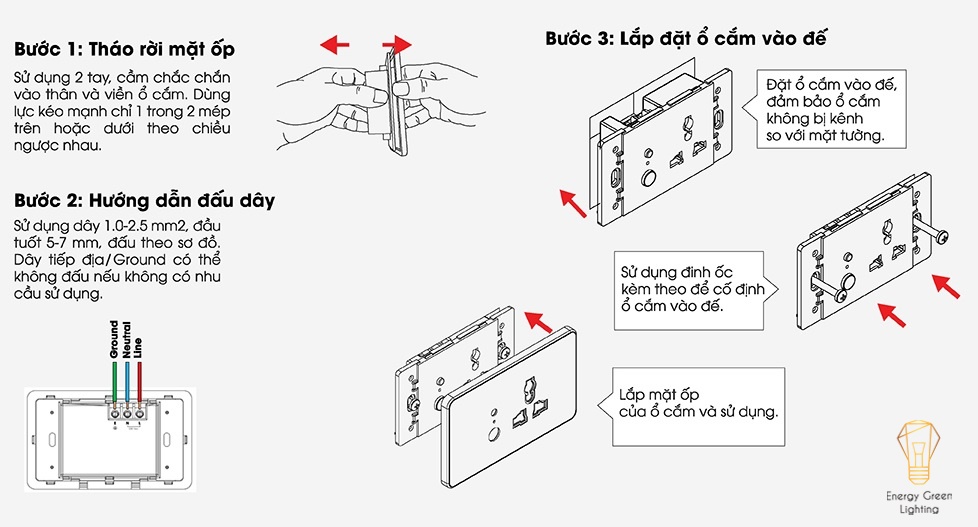 Bước 1: Tháo rời mặt ốp

Sử dụng 2 tay, cầm chắc chắn vào thân và viền ổ cắm. Dùng lực kéo mạnh chỉ 1 trong 2 mép trên hoặc dưới theo chiều ngược nhau.

Bước 2: Hướng dẫn đấu dây

Sử dụng dây 1.0-2.5 mm2, đầu tuốt 5-7 mm, đấu theo sơ đồ. Dây tiếp địa/Ground có thể không đấu nếu không có nhu cầu sử dụng.

Ground
Neutral
Line

Bước 3: Lắp đặt ổ cắm vào đế

Đặt ổ cắm vào đế, đảm bảo ổ cắm không bị kênh so với mặt tường.

Sử dụng đinh ốc kèm theo để cố định ổ cắm vào đế.

Lắp mặt ốp của ổ cắm và sử dụng.

Energy Green Lighting