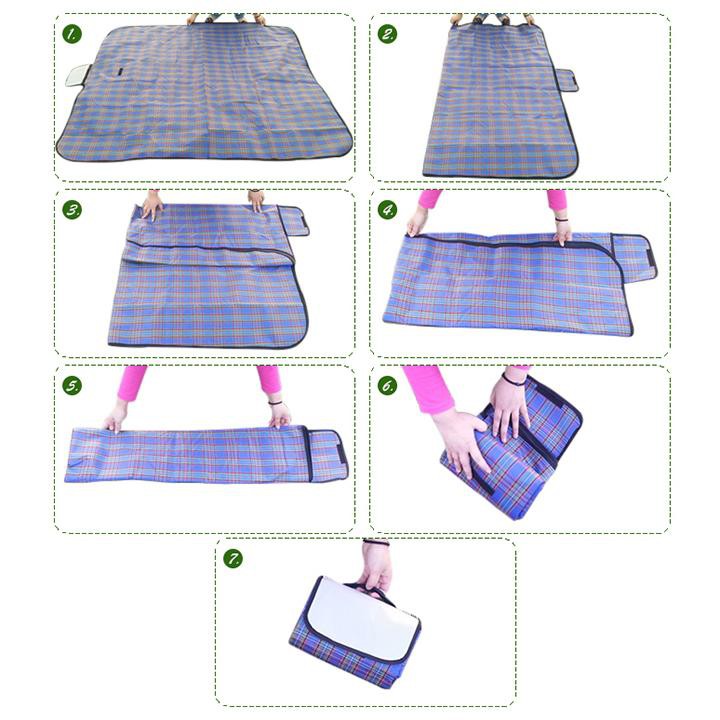 1.

2.

3.

4.

5.

6.

7.