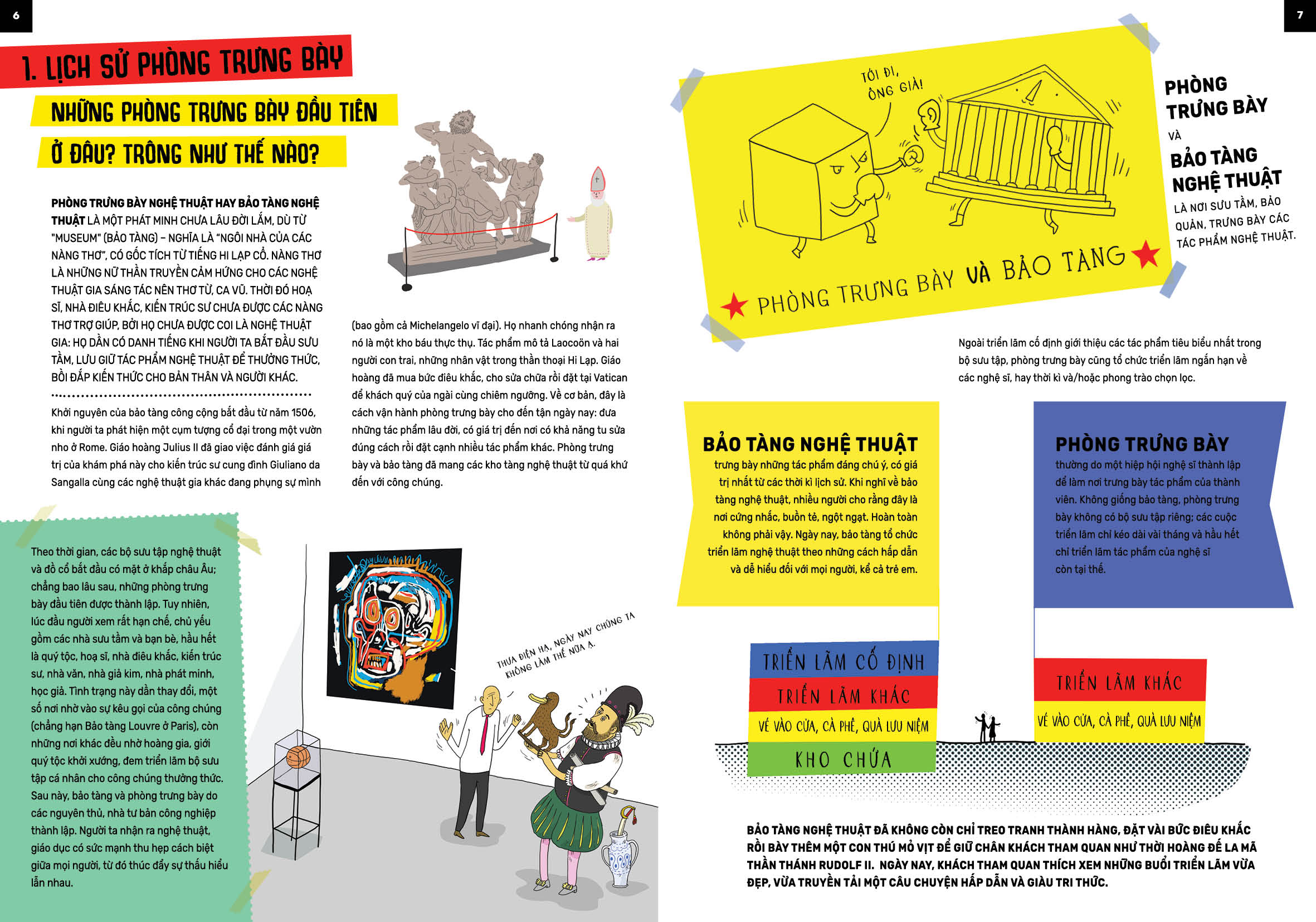 6

1. LỊCH SỬ PHÒNG TRƯNG BÀY

NHỮNG PHÒNG TRƯNG BÀY ĐẦU TIÊN Ở ĐÂU? TRÔNG NHƯ THẾ NÀO?

PHÒNG TRƯNG BÀY NGHỆ THUẬT HAY BẢO TÀNG NGHỆ THUẬT LÀ MỘT PHÁT MINH CHƯA LÂU ĐỜI LẮM, DÙ TỪ "MUSEUM" (BẢO TÀNG) – NGHĨA LÀ "NGÔI NHÀ CỦA CÁC NÀNG THƠ", CÓ GỐC TÍCH TỪ TIẾNG HI LẠP CỔ. NÀNG THƠ LÀ NHỮNG NỮ THẦN TRUYỀN CẢM HỨNG CHO CÁC NGHỆ THUẬT GIA SÁNG TÁC NÊN THƠ TỪ, CA VŨ. THỜI ĐÓ HOẠ SĨ, NHÀ ĐIÊU KHẮC, KIẾN TRÚC SƯ CHƯA ĐƯỢC CÁC NÀNG THƠ TRỢ GIÚP, BỞI HỌ CHƯA ĐƯỢC COI LÀ NGHỆ THUẬT GIA: HỌ DẦN CÓ DANH TIẾNG KHI NGƯỜI TA BẮT ĐẦU SƯU TẦM, LƯU GIỮ TÁC PHẨM NGHỆ THUẬT ĐỂ THƯỞNG THỨC, BỒI ĐẮP KIẾN THỨC CHO BẢN THÂN VÀ NGƯỜI KHÁC.

Khởi nguyên của bảo tàng công cộng bắt đầu từ năm 1506, khi người ta phát hiện một cụm tượng cổ đại trong một vườn nho ở Rome. Giáo hoàng Julius II đã giao việc đánh giá giá trị của khám phá này cho kiến trúc sư cung đình Giuliano da Sangalla cùng các nghệ thuật gia khác đang phụng sự mình (bao gồm cả Michelangelo vĩ đại). Họ nhanh chóng nhận ra nó là một kho báu thực thụ. Tác phẩm mô tả Laocoön và hai người con trai, những nhân vật trong thần thoại Hi Lạp. Giáo hoàng đã mua bức điêu khắc, cho sửa chữa rồi đặt tại Vatican để khách quý của ngài cùng chiêm ngưỡng. Về cơ bản, đây là cách vận hành phòng trưng bày cho đến tận ngày nay: đưa những tác phẩm lâu đời, có giá trị đến nơi có khả năng tu sửa đúng cách rồi đặt cạnh nhiều tác phẩm khác. Phòng trưng bày và bảo tàng đã mang các kho tàng nghệ thuật từ quá khứ đến với công chúng.

Theo thời gian, các bộ sưu tập nghệ thuật và đồ cổ bắt đầu có mặt ở khắp châu Âu; chẳng bao lâu sau, những phòng trưng bày đầu tiên được thành lập. Tuy nhiên, lúc đầu người xem rất hạn chế, chủ yếu gồm các nhà sưu tầm và bạn bè, hầu hết là quý tộc, hoạ sĩ, nhà điêu khắc, kiến trúc sư, nhà văn, nhà giả kim, nhà phát minh, học giả. Tình trạng này dần thay đổi, một số nơi nhờ vào sự kêu gọi của công chúng (chẳng hạn Bảo tàng Louvre ở Paris), còn những nơi khác đều nhờ hoàng gia, giới quý tộc khởi xướng, đem triển lãm bộ sưu tập cá nhân cho công chúng thưởng thức. Sau này, bảo tàng và phòng trưng bày do các nguyên thủ, nhà tư bản công nghiệp thành lập. Người ta nhận ra nghệ thuật, giáo dục có sức mạnh thu hẹp cách biệt giữa mọi người, từ đó thúc đẩy sự thấu hiểu lẫn nhau.

THƯA ĐIỆN HẠ, NGÀY NAY CHÚNG TA KHÔNG LÀM THẾ NỮA Ạ.

7

TỚI ĐI, ÔNG GIÀ!

PHÒNG TRƯNG BÀY VÀ BẢO TÀNG

PHÒNG TRƯNG BÀY VÀ BẢO TÀNG NGHỆ THUẬT LÀ NƠI SƯU TẦM, BẢO QUẢN, TRƯNG BÀY CÁC TÁC PHẨM NGHỆ THUẬT.

Ngoài triển lãm cố định giới thiệu các tác phẩm tiêu biểu nhất trong bộ sưu tập, phòng trưng bày cũng tổ chức triển lãm ngắn hạn về các nghệ sĩ, hay thời kì và/hoặc phong trào chọn lọc.

BẢO TÀNG NGHỆ THUẬT
trưng bày những tác phẩm đáng chú ý, có giá trị nhất từ các thời kì lịch sử. Khi nghĩ về bảo tàng nghệ thuật, nhiều người cho rằng đây là nơi cứng nhắc, buồn tẻ, ngột ngạt. Hoàn toàn không phải vậy. Ngày nay, bảo tàng tổ chức triển lãm nghệ thuật theo những cách hấp dẫn và dễ hiểu đối với mọi người, kể cả trẻ em.

PHÒNG TRƯNG BÀY
thường do một hiệp hội nghệ sĩ thành lập để làm nơi trưng bày tác phẩm của thành viên. Không giống bảo tàng, phòng trưng bày không có bộ sưu tập riêng; các cuộc triển lãm chỉ kéo dài vài tháng và hầu hết chỉ triển lãm tác phẩm của nghệ sĩ còn tại thế.

TRIỂN LÃM CỐ ĐỊNH
TRIỂN LÃM KHÁC
VÉ VÀO CỬA, CÀ PHÊ, QUÀ LƯU NIỆM
KHO CHỨA

TRIỂN LÃM KHÁC
VÉ VÀO CỬA, CÀ PHÊ, QUÀ LƯU NIỆM

BẢO TÀNG NGHỆ THUẬT ĐÃ KHÔNG CÒN CHỈ TREO TRANH THÀNH HÀNG, ĐẶT VÀI BỨC ĐIÊU KHẮC RỒI BÀY THÊM MỘT CON THÚ MỎ VỊT ĐỂ GIỮ CHÂN KHÁCH THAM QUAN NHƯ THỜI HOÀNG ĐẾ LA MÃ THẦN THÁNH RUDOLF II. NGÀY NAY, KHÁCH THAM QUAN THÍCH XEM NHỮNG BUỔI TRIỂN LÃM VỪA ĐẸP, VỪA TRUYỀN TẢI MỘT CÂU CHUYỆN HẤP DẪN VÀ GIÀU TRI THỨC.