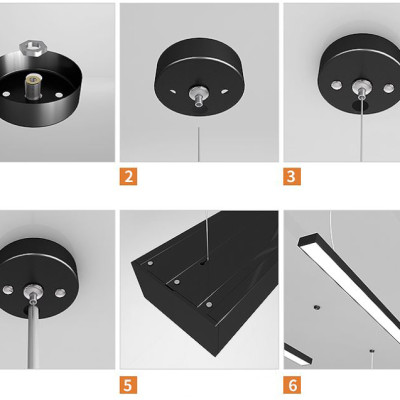 2

3

5

6