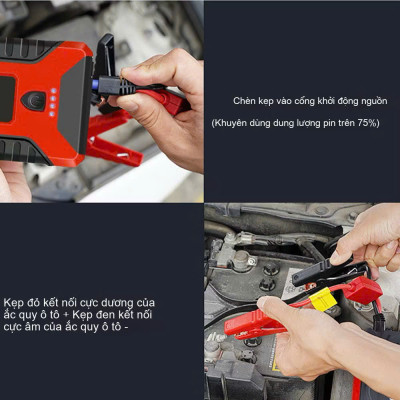 Chèn kẹp vào cổng khởi động nguồn

(Khuyên dùng dung lượng pin trên 75%)

Kẹp đỏ kết nối cực dương của ắc quy ô tô + Kẹp đen kết nối cực âm của ắc quy ô tô -