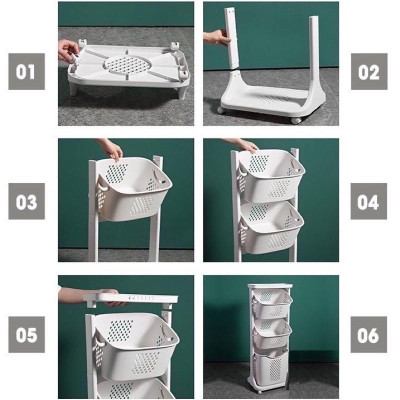 01

02

03

04

05

06