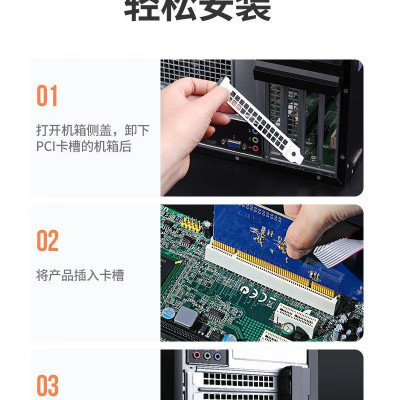 轻松安装

01

打开机箱侧盖，卸下PCI卡槽的机箱后

02

将产品插入卡槽

03