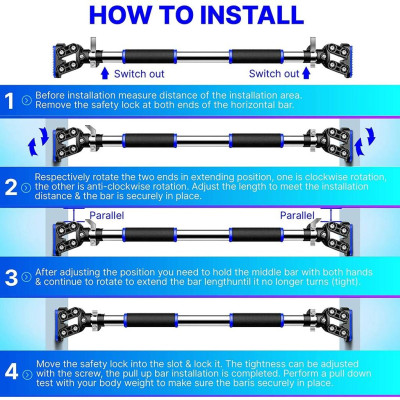 HOW TO INSTALL

Switch out

Switch out

1 Before installation measure distance of the installation area. Remove the safety lock at both ends of the horizontal bar.

2 Respectively rotate the two ends in extending position, one is clockwise rotation, the other is anti-clockwise rotation. Adjust the length to meet the installation distance & the bar is securely in place.

Parallel

Parallel

3 After adjusting the position you need to hold the middle bar with both hands & continue to rotate to extend the bar lengthuntil it no longer turns (tight).

4 Move the safety lock into the slot & lock it. The tightness can be adjusted with the screw, the pull up bar installation is completed. Perform a pull down test with your body weight to make sure the baris securely in place.