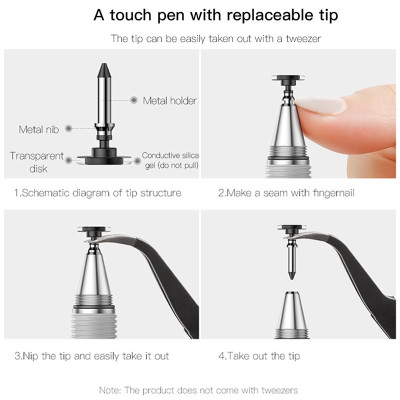 A touch pen with replaceable tip

The tip can be easily taken out with a tweezer

Metal holder

Metal nib

Transparent disk

Conductive silica gel (do not pull)

1.Schematic diagram of tip structure

2.Make a seam with fingernail

3.Nip the tip and easily take it out

4.Take out the tip

Note: The product does not come with tweezers