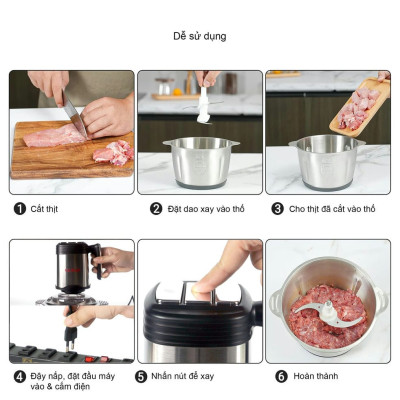 Dễ sử dụng

1 Cắt thịt

2 Đặt dao xay vào thố

3 Cho thịt đã cắt vào thố

4 Đậy nắp, đặt đầu máy vào & cắm điện

5 Nhấn nút để xay

6 Hoàn thành