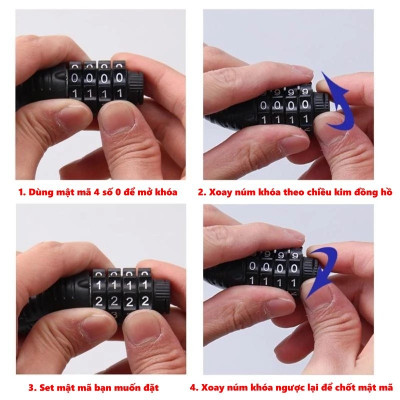 0 0 0 0
1 1 1 1

1. Dùng mật mã 4 số 0 để mở khóa

0 0 0 0
1 1 1 1

2. Xoay núm khóa theo chiều kim đồng hồ

1 1 1 1
2 2 2 2

3. Set mật mã bạn muốn đặt

0 0 0 0
1 1 1 1

4. Xoay núm khóa ngược lại để chốt mật mã