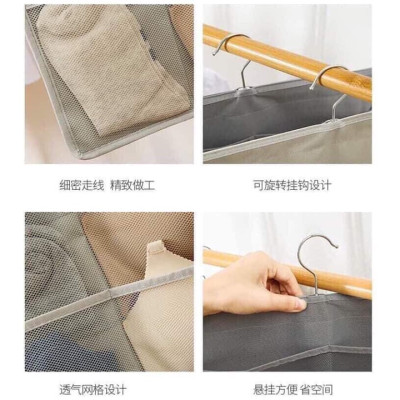 细密走线 精致做工

可旋转挂钩设计

透气网格设计

悬挂方便 省空间