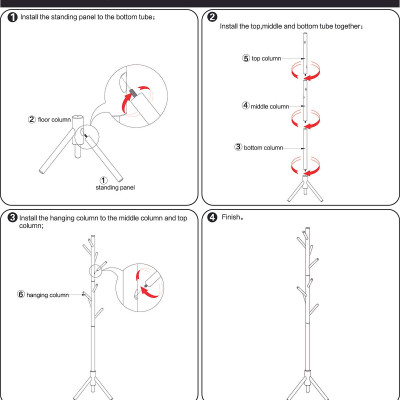 ❶ Install the standing panel to the bottom tube;

② floor column

① standing panel

❷ Install the top,middle and bottom tube together;

⑤ top column

④ middle column

③ bottom column

❸ Install the hanging column to the middle column and top column;

⑥ hanging column

❹ Finish。