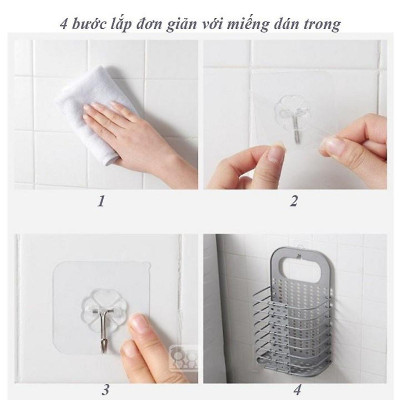 4 bước lắp đơn giãn với miếng dán trong

1

2

3

4