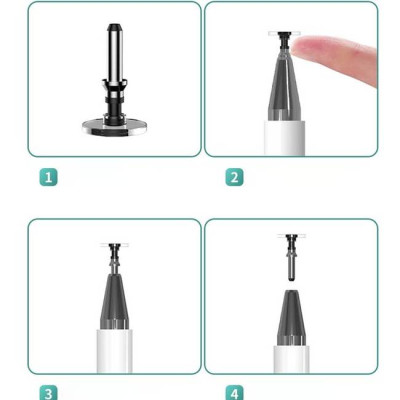 1

2

3

4