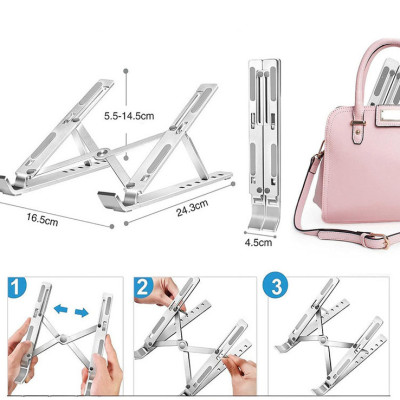 5.5-14.5cm

16.5cm

24.3cm

4.5cm

1

2

3