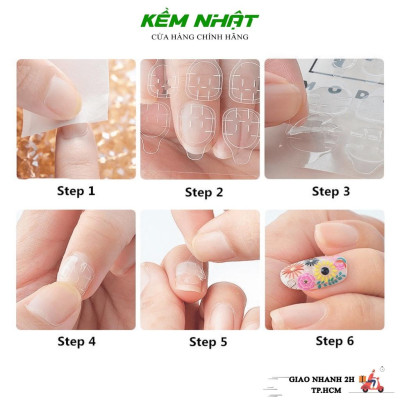 KỀM NHẬT
CỬA HÀNG CHÍNH HÃNG

Step 1
Step 2
Step 3
Step 4
Step 5
Step 6

GIAO NHANH 2H
TP.HCM