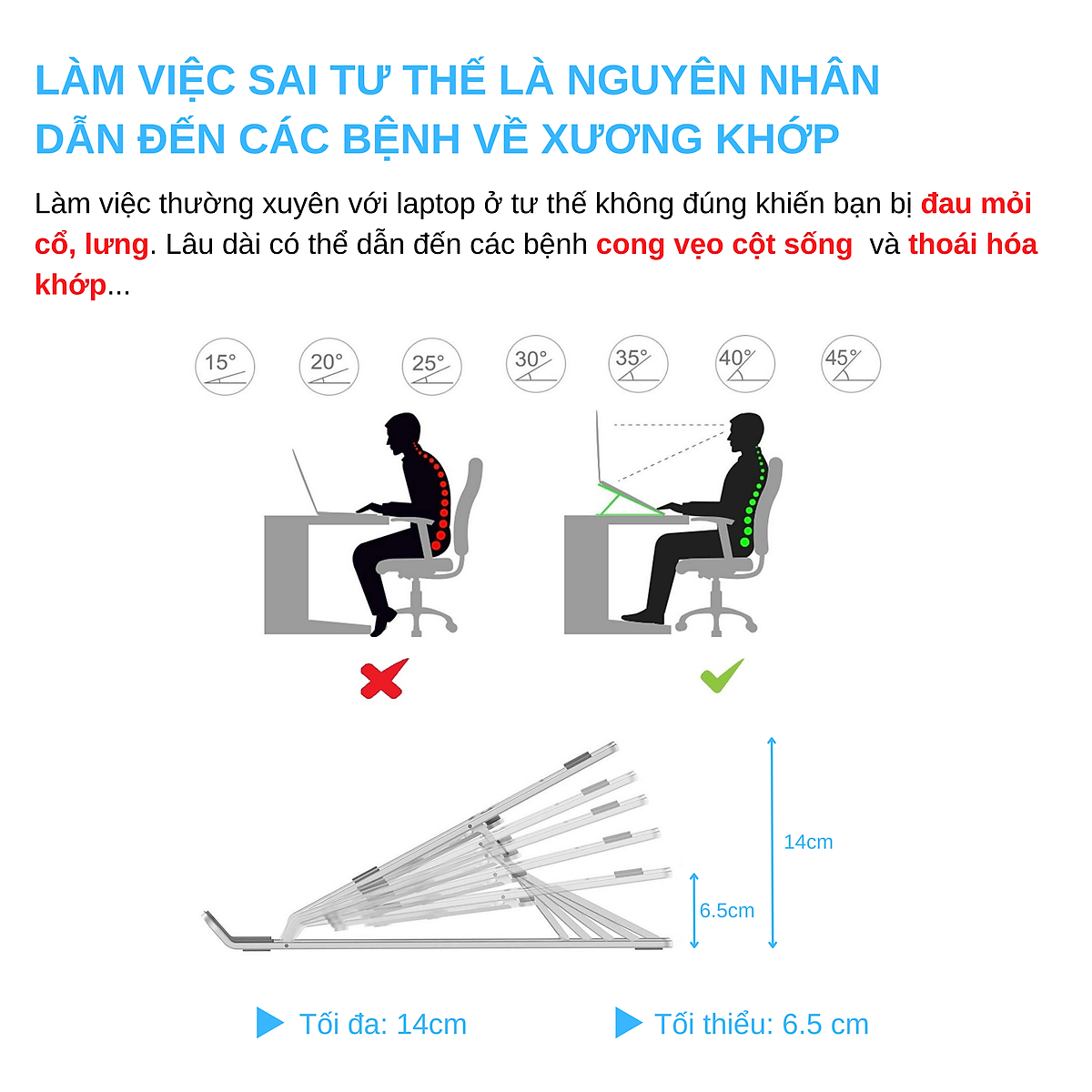 LÀM VIỆC SAI TƯ THẾ LÀ NGUYÊN NHÂN DẪN ĐẾN CÁC BỆNH VỀ XƯƠNG KHỚP

Làm việc thường xuyên với laptop ở tư thế không đúng khiến bạn bị đau mỏi cổ, lưng. Lâu dài có thể dẫn đến các bệnh cong vẹo cột sống và thoái hóa khớp...

15°
20°
25°
30°
35°
40°
45°

14cm
6.5cm

Tối đa: 14cm
Tối thiểu: 6.5 cm