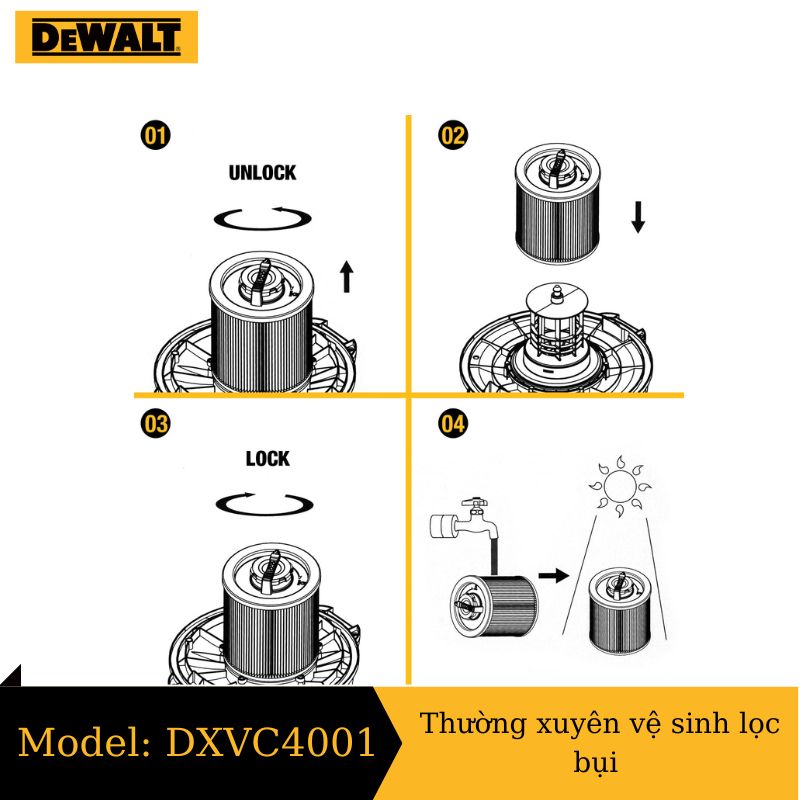 DEWALT

01

UNLOCK

02

03

LOCK

04

Model: DXVC4001

Thường xuyên vệ sinh lọc bụi