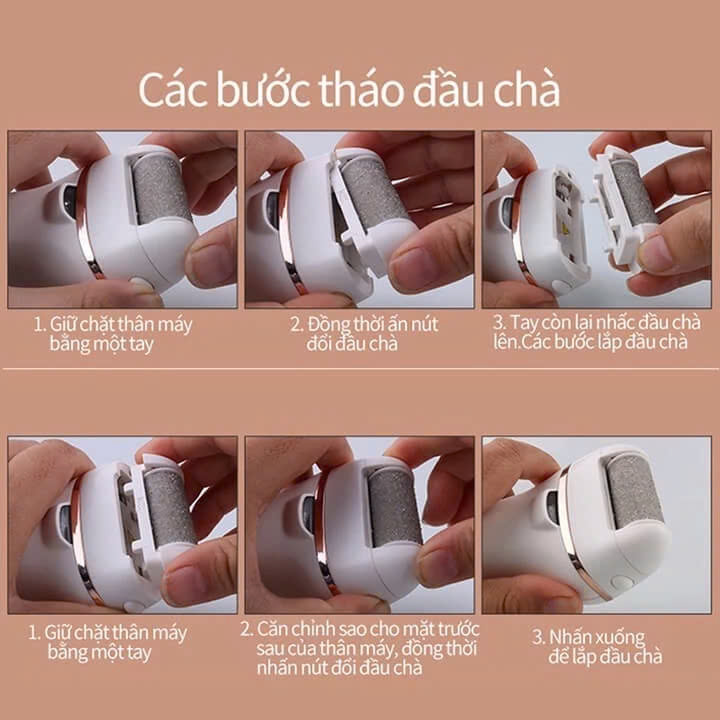 Các bước tháo đầu chà

1. Giữ chặt thân máy bằng một tay

2. Đồng thời ấn nút đổi đầu chà

3. Tay còn lại nhấc đầu chà lên.Các bước lắp đầu chà

1. Giữ chặt thân máy bằng một tay

2. Căn chỉnh sao cho mặt trước sau của thân máy, đồng thời nhấn nút đổi đầu chà

3. Nhấn xuống để lắp đầu chà