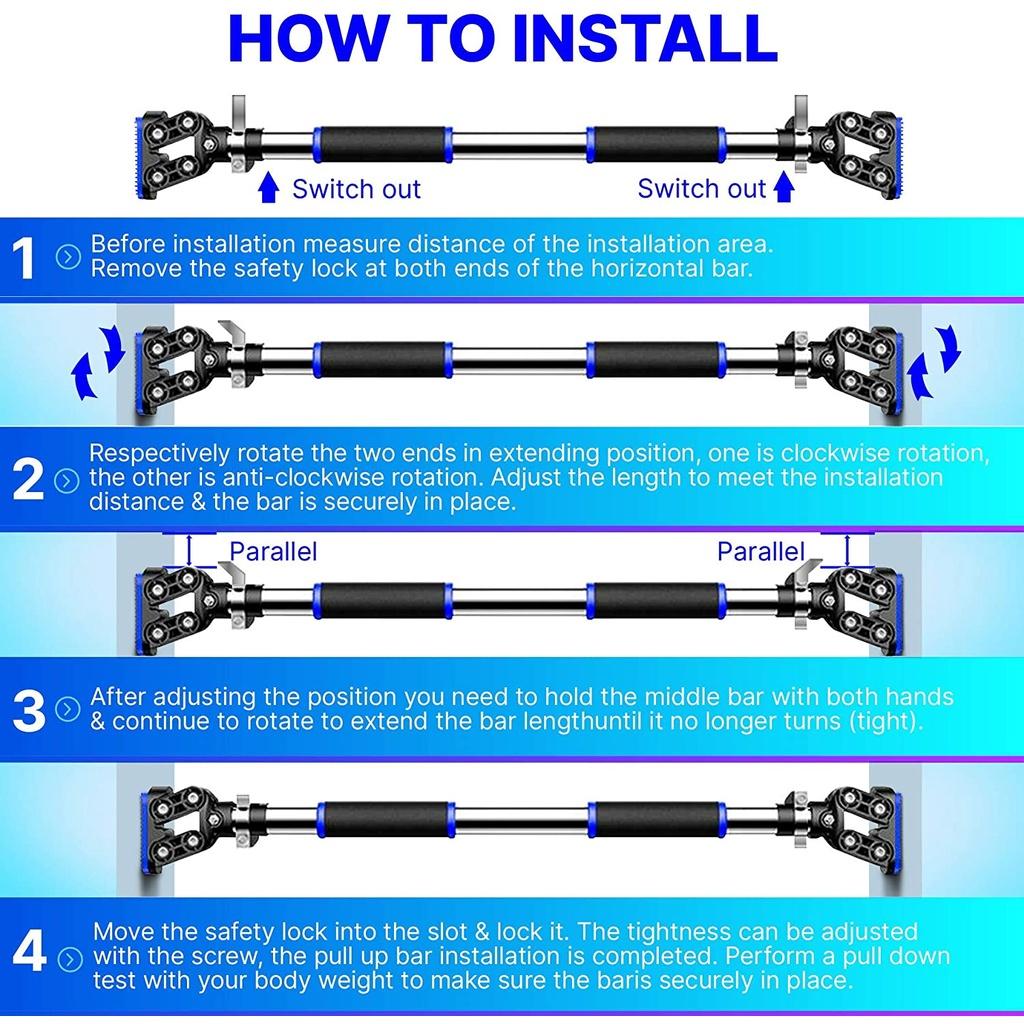 HOW TO INSTALL

Switch out

Switch out

1 Before installation measure distance of the installation area. Remove the safety lock at both ends of the horizontal bar.

2 Respectively rotate the two ends in extending position, one is clockwise rotation, the other is anti-clockwise rotation. Adjust the length to meet the installation distance & the bar is securely in place.

Parallel

Parallel

3 After adjusting the position you need to hold the middle bar with both hands & continue to rotate to extend the bar lengthuntil it no longer turns (tight).

4 Move the safety lock into the slot & lock it. The tightness can be adjusted with the screw, the pull up bar installation is completed. Perform a pull down test with your body weight to make sure the baris securely in place.