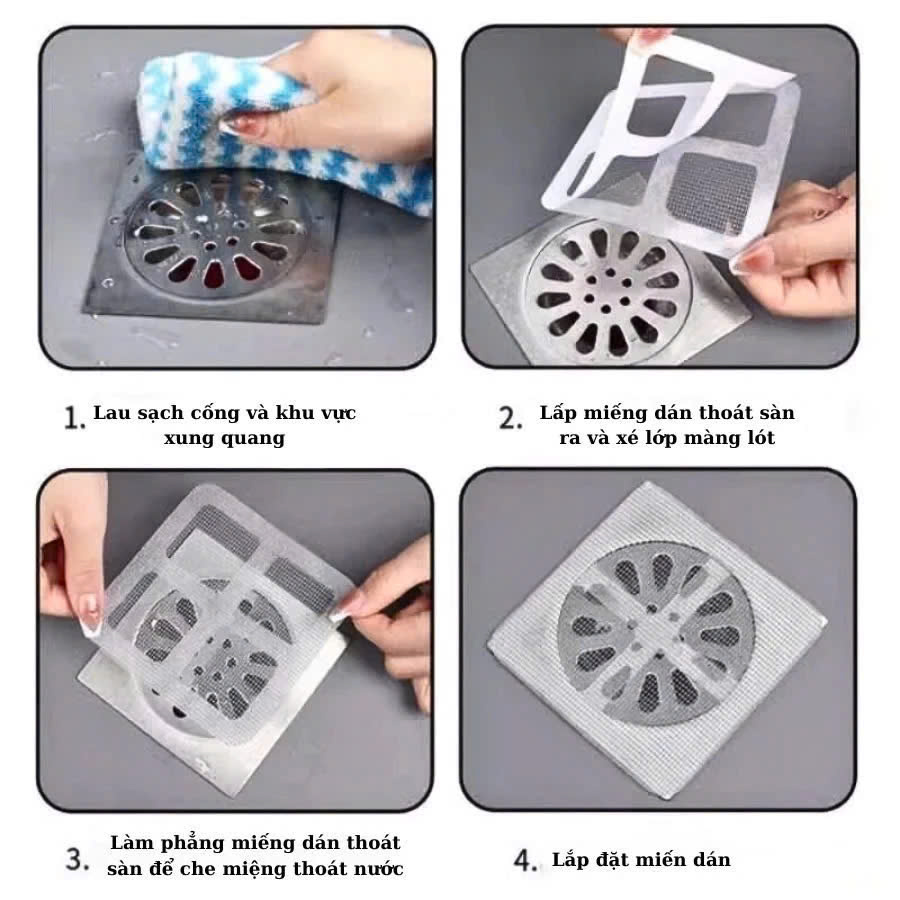 1. Lau sạch cống và khu vực xung quang

2. Lấp miếng dán thoát sàn ra và xé lớp màng lót

3. Làm phẳng miếng dán thoát sàn để che miệng thoát nước

4. Lắp đặt miến dán