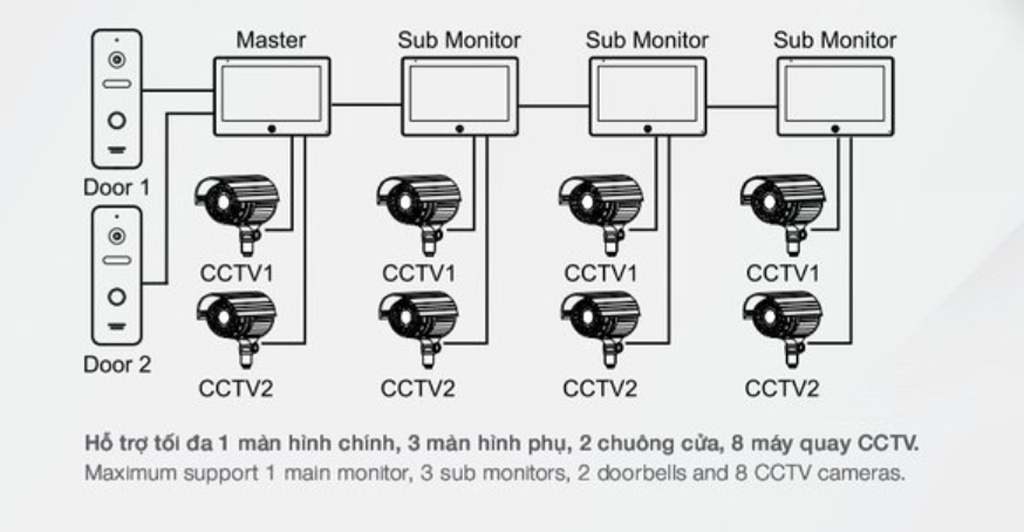 Master
Sub Monitor
Sub Monitor
Sub Monitor

Door 1
Door 2

CCTV1
CCTV2
CCTV1
CCTV2
CCTV1
CCTV2
CCTV1
CCTV2

Hỗ trợ tối đa 1 màn hình chính, 3 màn hình phụ, 2 chuông cửa, 8 máy quay CCTV.
Maximum support 1 main monitor, 3 sub monitors, 2 doorbells and 8 CCTV cameras.