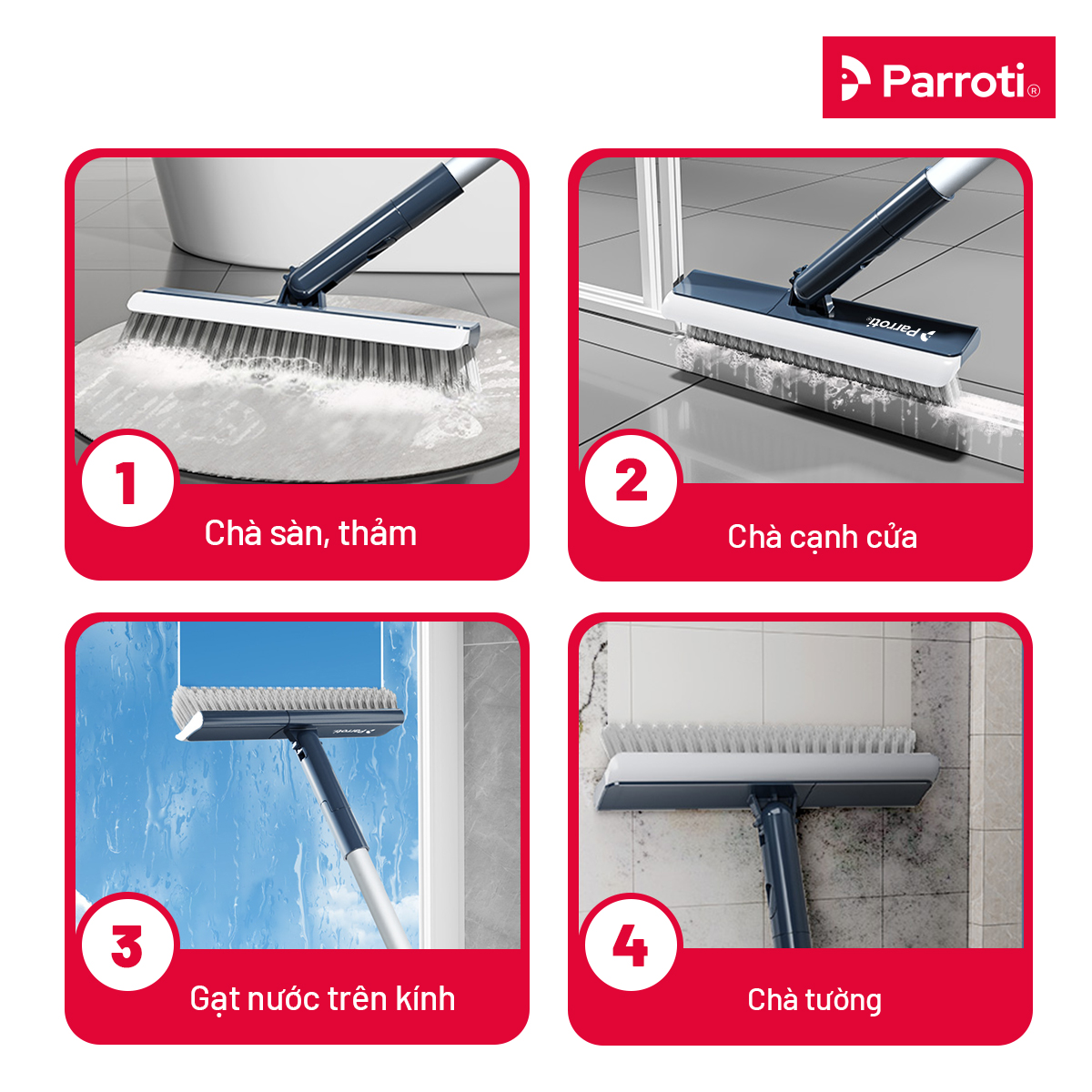 Parroti®

Parroti

1
Chà sàn, thảm

2
Chà cạnh cửa

Parroti

3
Gạt nước trên kính

4
Chà tường