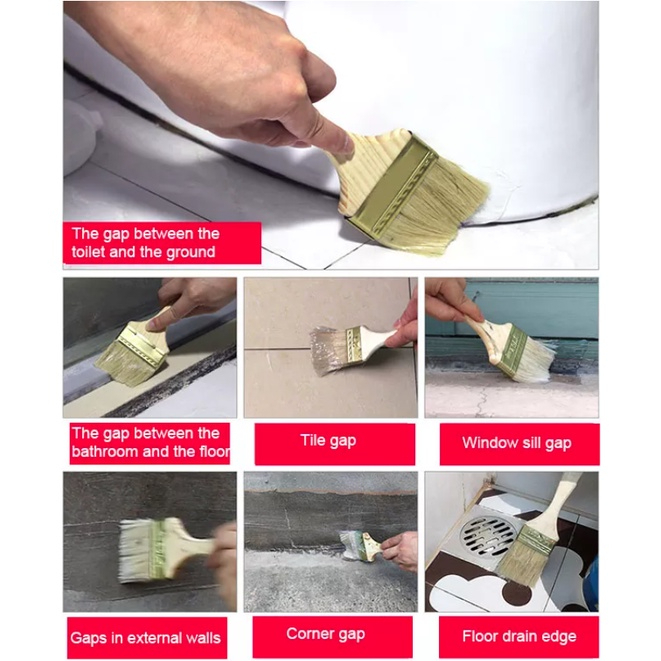 The gap between the toilet and the ground

The gap between the bathroom and the floor

Tile gap

Window sill gap

Gaps in external walls

Corner gap

Floor drain edge