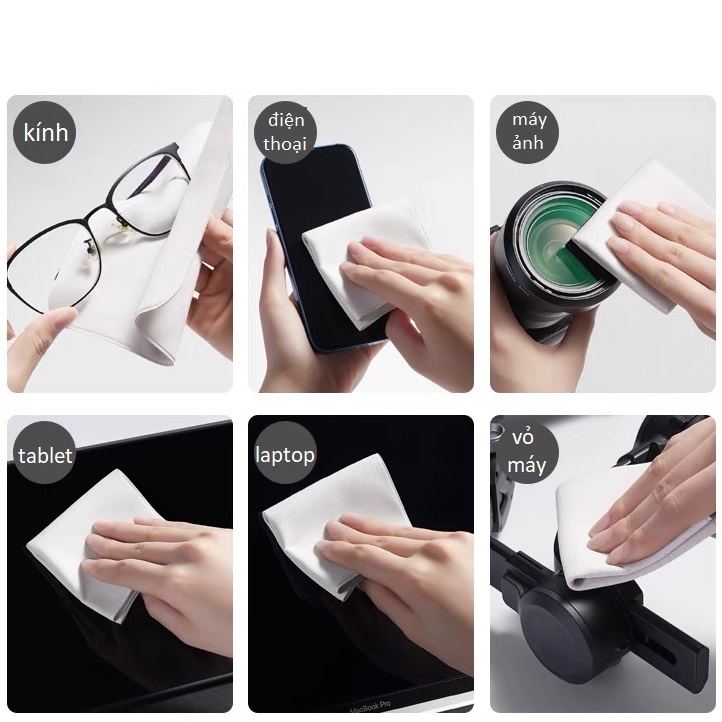 kính

điện thoại

máy ảnh

tablet

laptop

MacBook Pro

vỏ máy