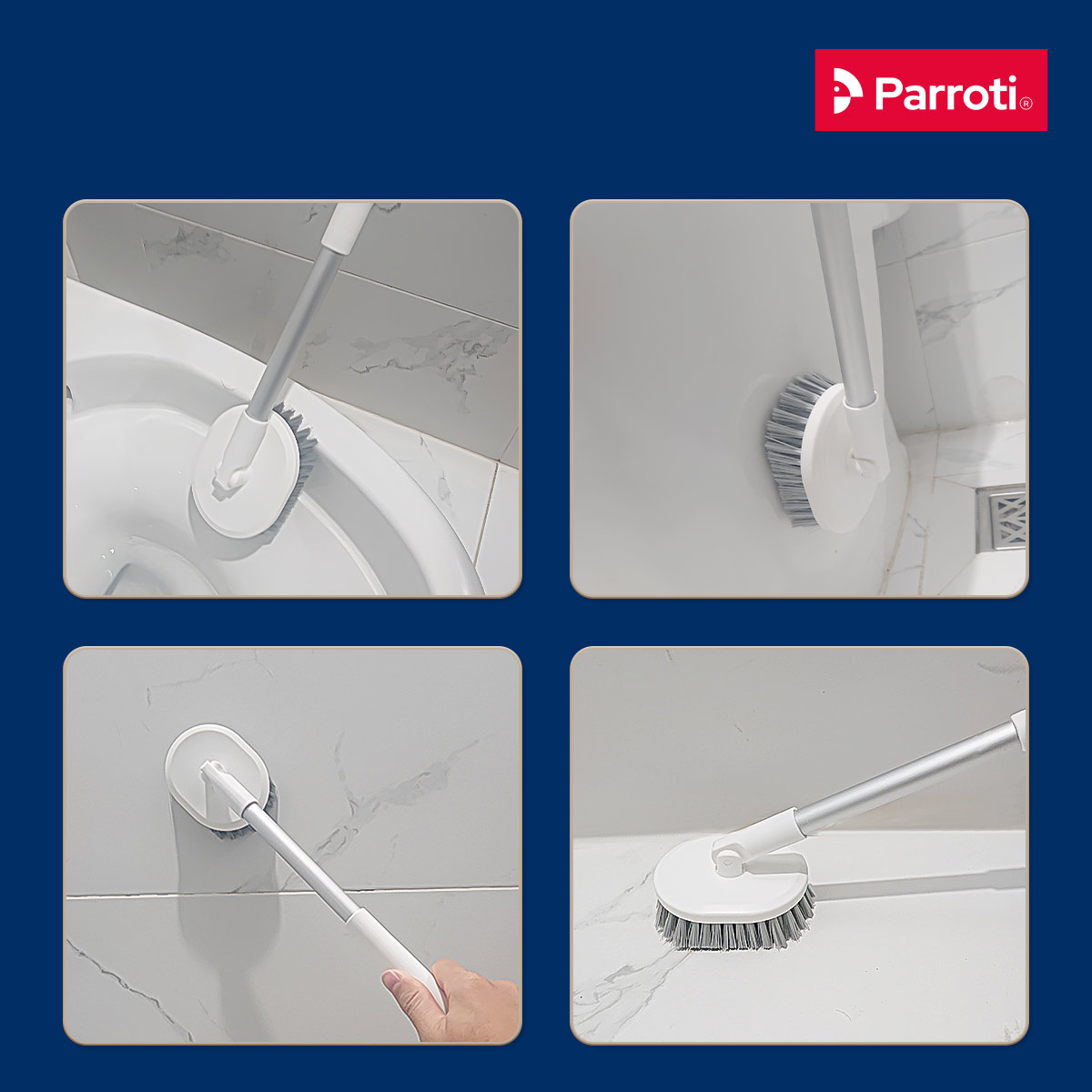 Parroti®