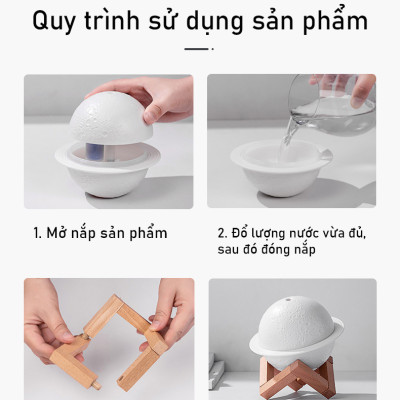 Quy trình sử dụng sản phẩm

1. Mở nắp sản phẩm

2. Đổ lượng nước vừa đủ, sau đó đóng nắp