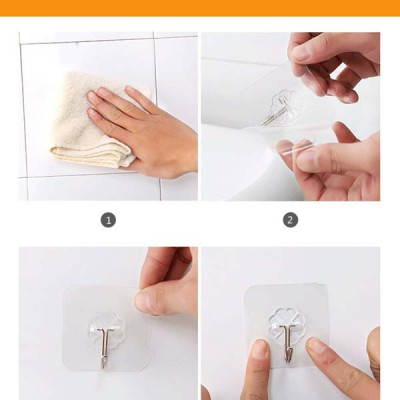 1

2