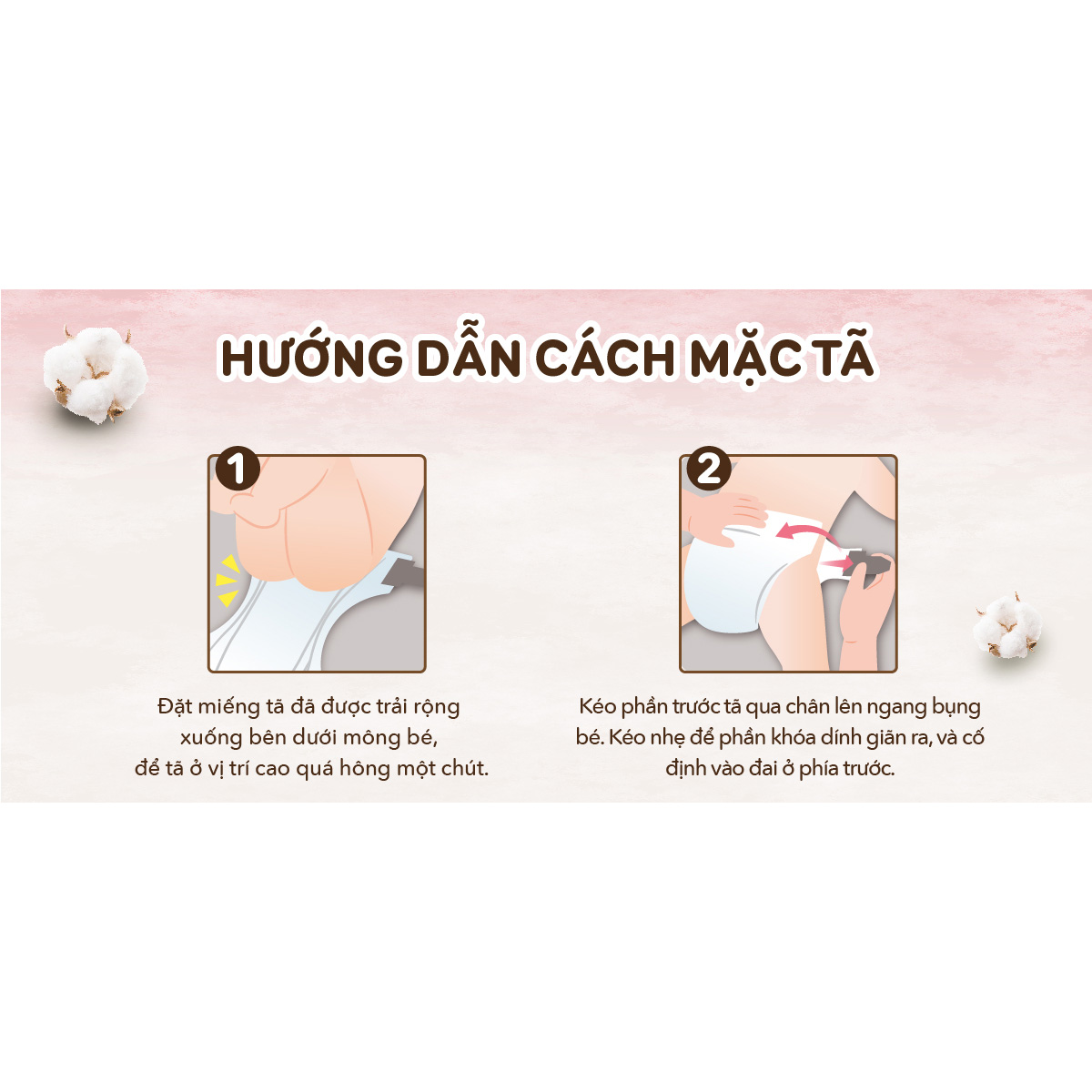 HƯỚNG DẪN CÁCH MẶC TÃ

1

Đặt miếng tã đã được trải rộng xuống bên dưới mông bé, để tã ở vị trí cao quá hông một chút.

2

Kéo phần trước tã qua chân lên ngang bụng bé. Kéo nhẹ để phần khóa dính giãn ra, và cố định vào đai ở phía trước.