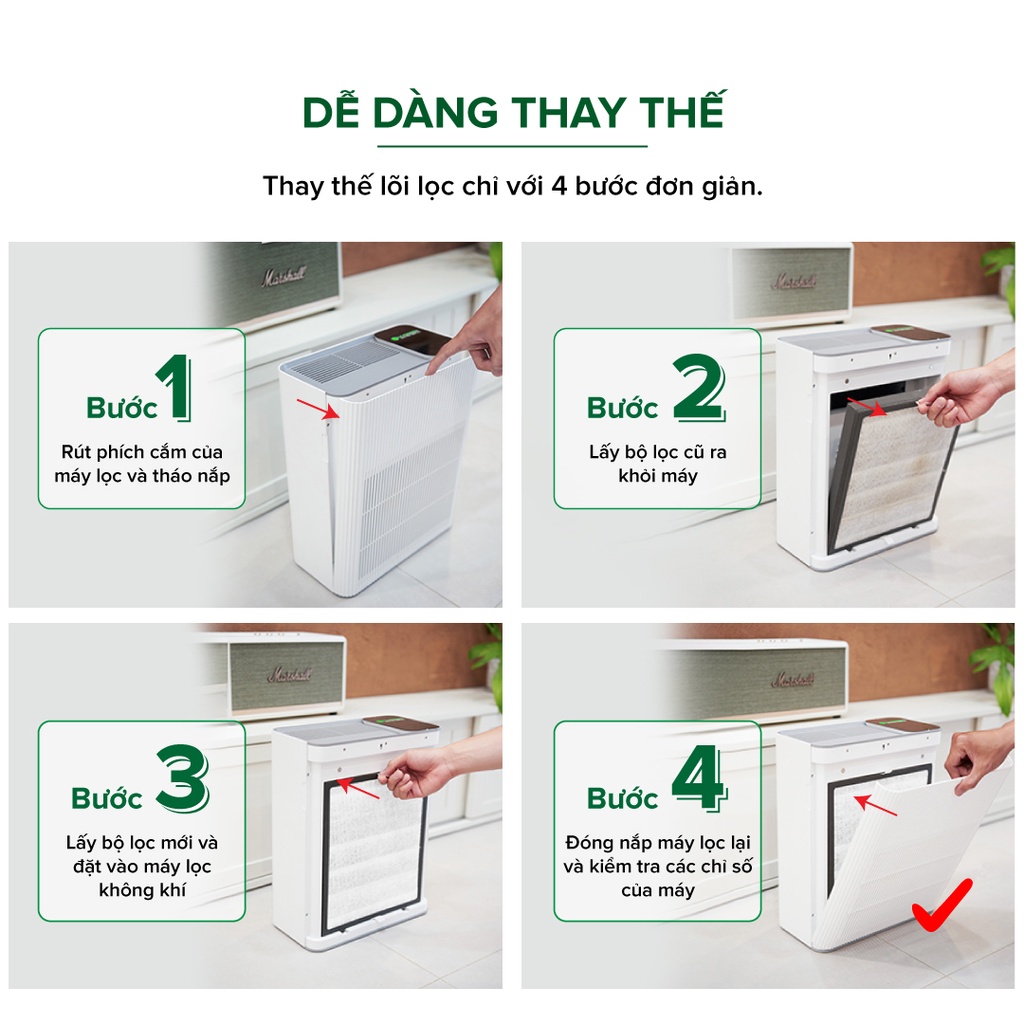 DỄ DÀNG THAY THẾ

Thay thế lõi lọc chỉ với 4 bước đơn giản.

Marshall

Bước 1
Rút phích cắm của máy lọc và tháo nắp

Marshall

Bước 2
Lấy bộ lọc cũ ra khỏi máy

Marshall

Bước 3
Lấy bộ lọc mới và đặt vào máy lọc không khí

Marshall

Bước 4
Đóng nắp máy lọc lại và kiểm tra các chỉ số của máy