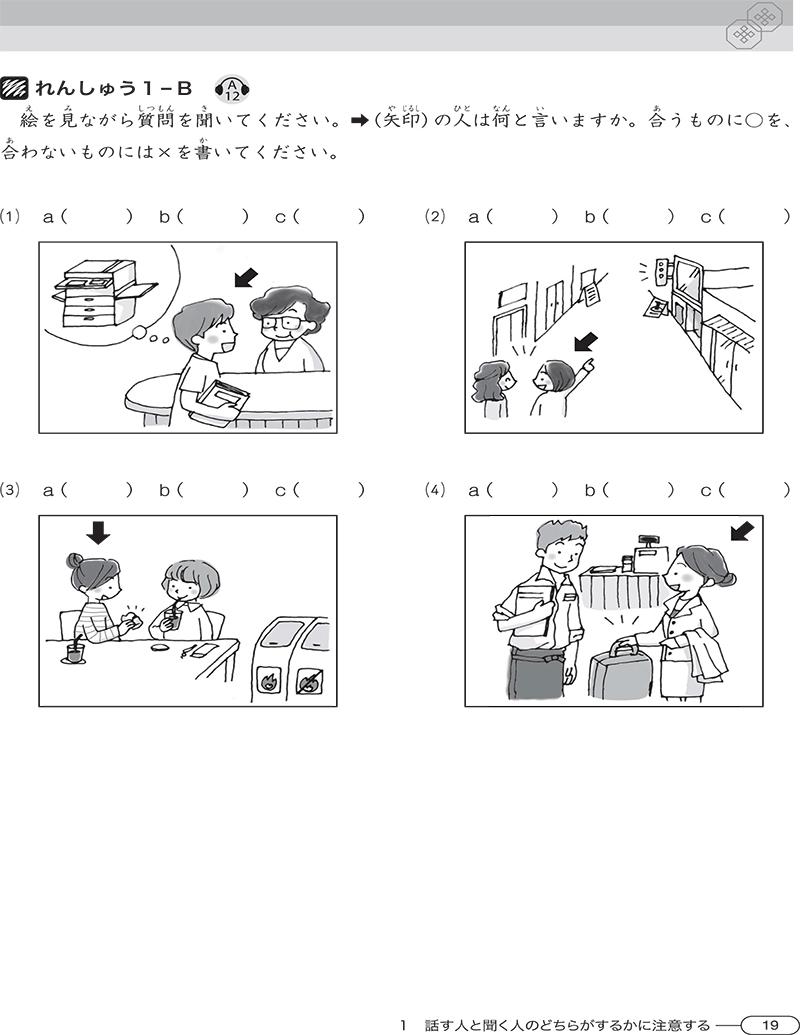 れんしゅう１－Ｂ　A 12

絵を見ながら質問を聞いてください。➡（矢印）の人は何と言いますか。合うものに○を、合わないものには×を書いてください。

(1)　a（　　）　b（　　）　c（　　）

(2)　a（　　）　b（　　）　c（　　）

(3)　a（　　）　b（　　）　c（　　）

(4)　a（　　）　b（　　）　c（　　）

1　話す人と聞く人のどちらがするかに注意する　19