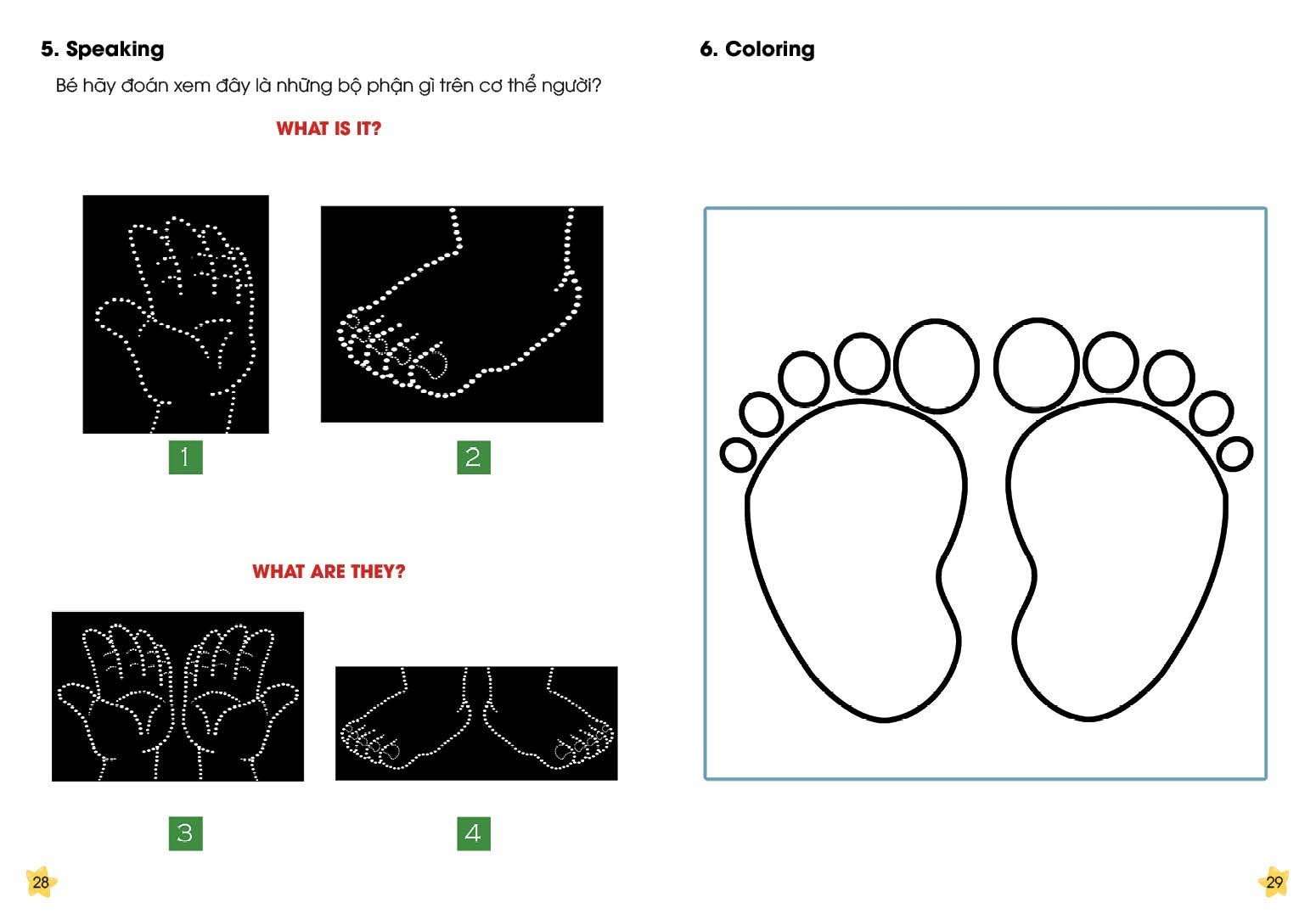 5. Speaking

Bé hãy đoán xem đây là những bộ phận gì trên cơ thể người?

WHAT IS IT?

1

2

WHAT ARE THEY?

3

4

28

6. Coloring

29