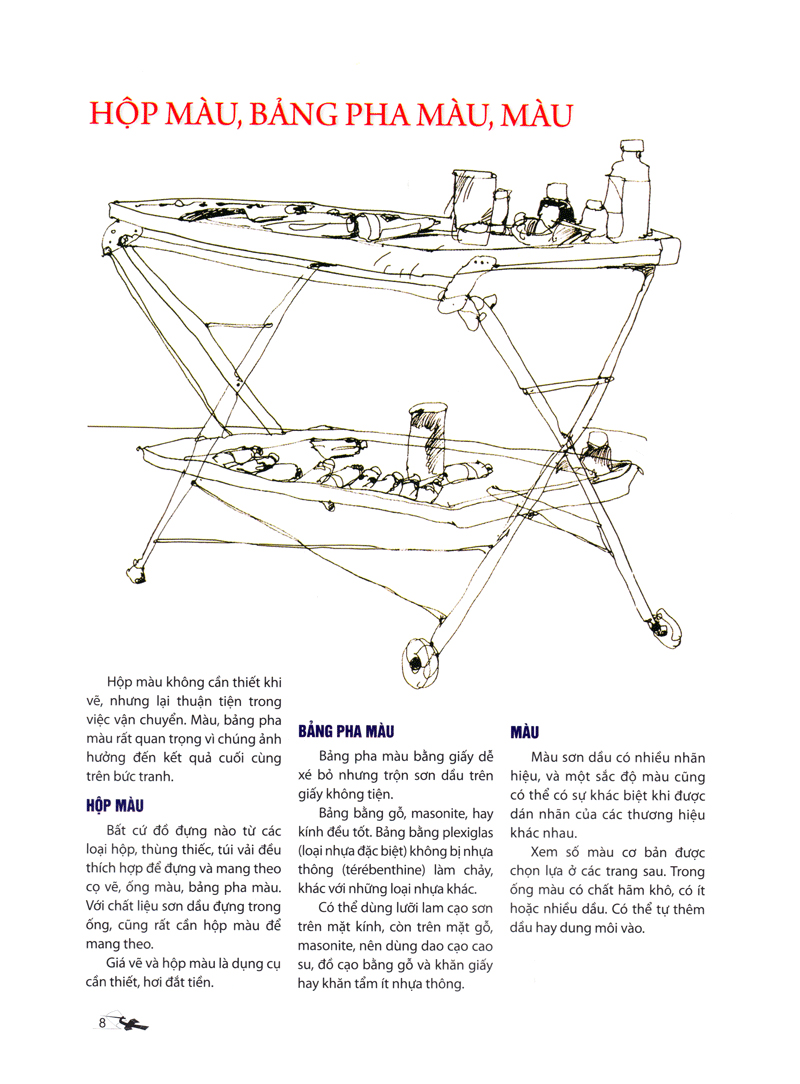 HỘP MÀU, BẢNG PHA MÀU, MÀU

Hộp màu không cần thiết khi vẽ, nhưng lại thuận tiện trong việc vận chuyển. Màu, bảng pha màu rất quan trọng vì chúng ảnh hưởng đến kết quả cuối cùng trên bức tranh.

HỘP MÀU

Bất cứ đồ đựng nào từ các loại hộp, thùng thiếc, túi vải đều thích hợp để đựng và mang theo cọ vẽ, ống màu, bảng pha màu. Với chất liệu sơn dầu đựng trong ống, cũng rất cần hộp màu để mang theo.

Giá vẽ và hộp màu là dụng cụ cần thiết, hơi đắt tiền.

BẢNG PHA MÀU

Bảng pha màu bằng giấy dễ xé bỏ nhưng trộn sơn dầu trên giấy không tiện.

Bảng bằng gỗ, masonite, hay kính đều tốt. Bảng bằng plexiglas (loại nhựa đặc biệt) không bị nhựa thông (térébenthine) làm chảy, khác với những loại nhựa khác.

Có thể dùng lưỡi lam cạo sơn trên mặt kính, còn trên mặt gỗ, masonite, nên dùng dao cạo cao su, đồ cạo bằng gỗ và khăn giấy hay khăn tẩm ít nhựa thông.

MÀU

Màu sơn dầu có nhiều nhãn hiệu, và một sắc độ màu cũng có thể có sự khác biệt khi được dán nhãn của các thương hiệu khác nhau.

Xem số màu cơ bản được chọn lựa ở các trang sau. Trong ống màu có chất hãm khô, có ít hoặc nhiều dầu. Có thể tự thêm dầu hay dung môi vào.

8