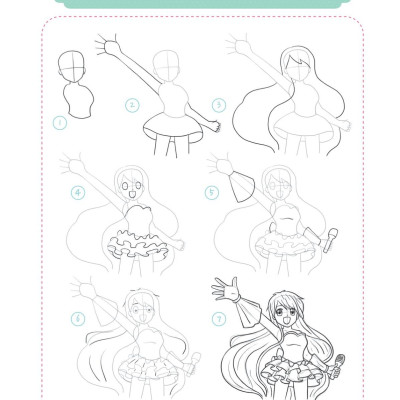 1

2

3

4

5

6

7