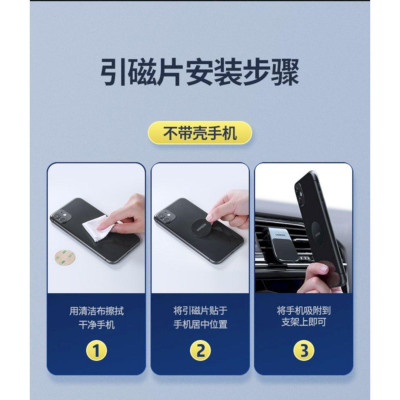 引磁片安装步骤

不带壳手机

用清洁布擦拭干净手机

1

将引磁片贴于手机居中位置

2

将手机吸附到支架上即可

3