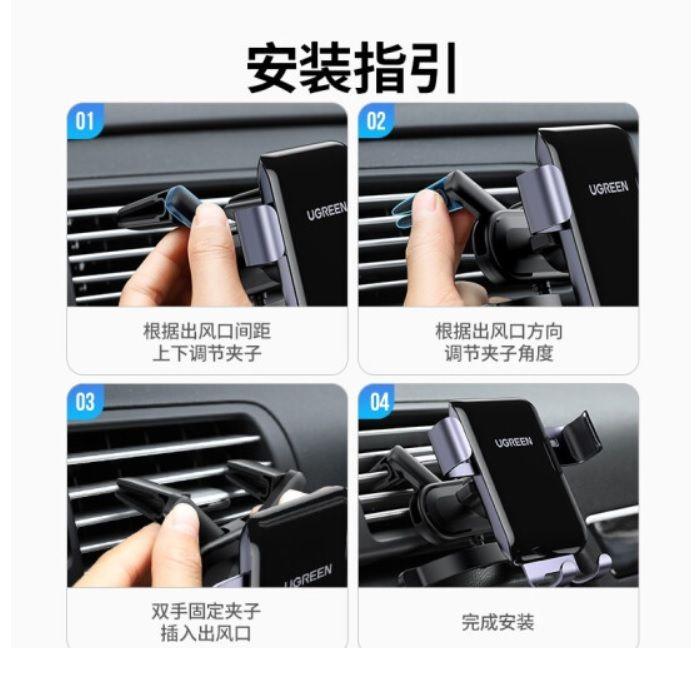 安装指引

01

UGREEN

根据出风口间距
上下调节夹子

02

UGREEN

根据出风口方向
调节夹子角度

03

UGREEN

双手固定夹子
插入出风口

04

UGREEN

完成安装