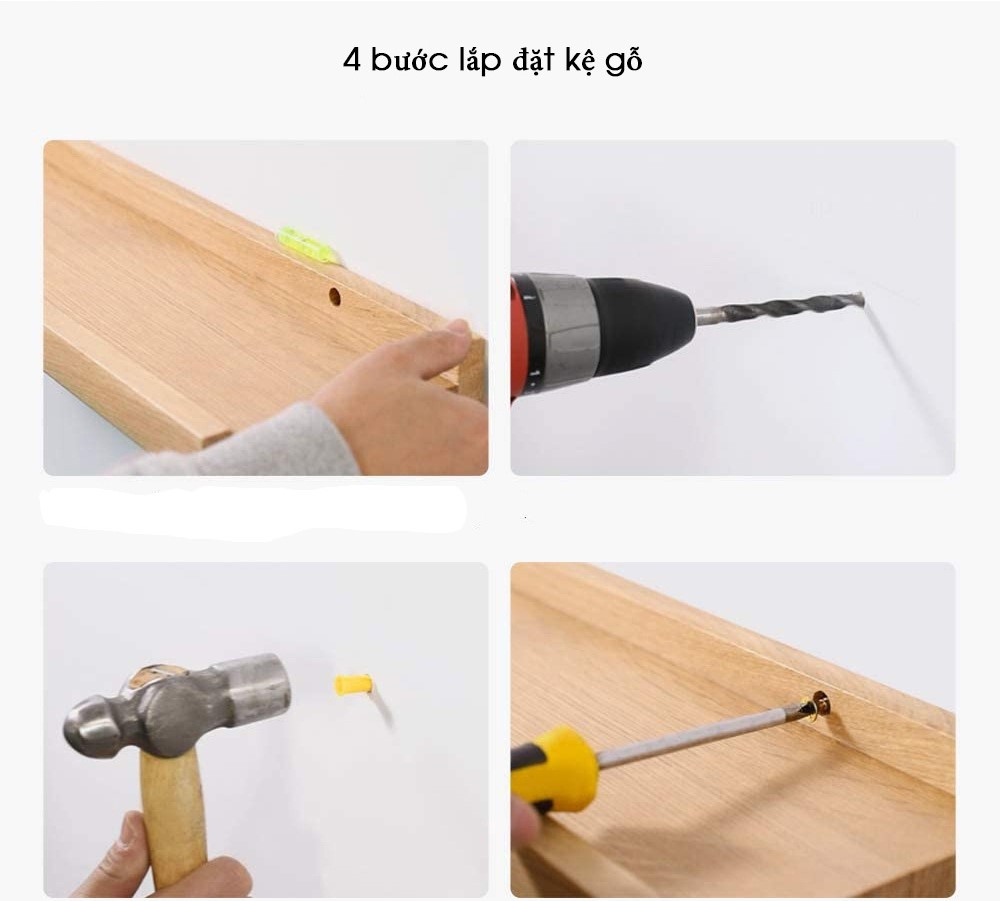 4 bước lắp đặt kệ gỗ